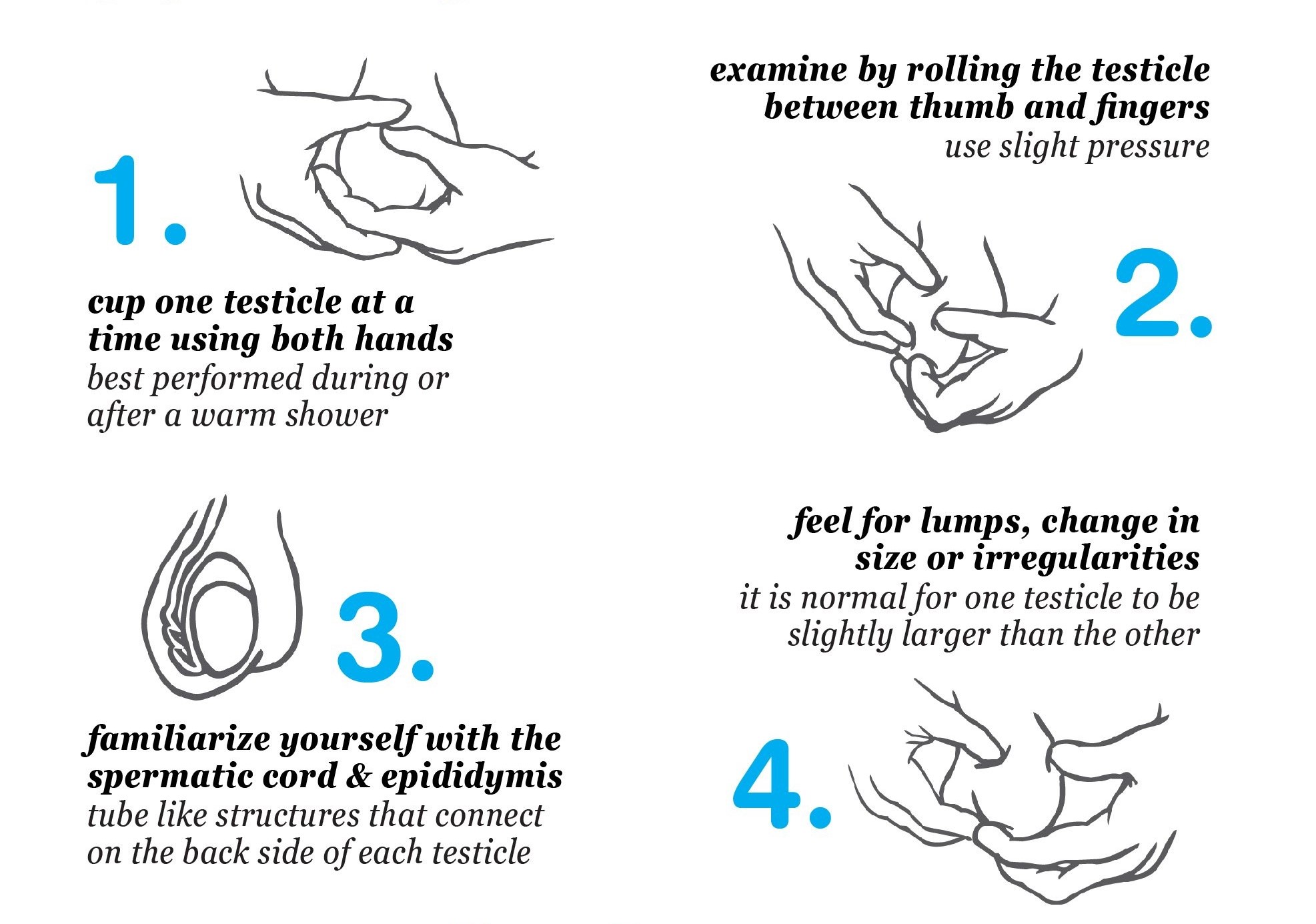 1.

cup one testicle at a time using both hands
best performed during or after a warm shower

examine by rolling the testicle between thumb and fingers
use slight pressure

2.

3.

familiarize yourself with the spermatic cord & epididymis
tube like structures that connect on the back side of each testicle

feel for lumps, change in size or irregularities
it is normal for one testicle to be slightly larger than the other

4.